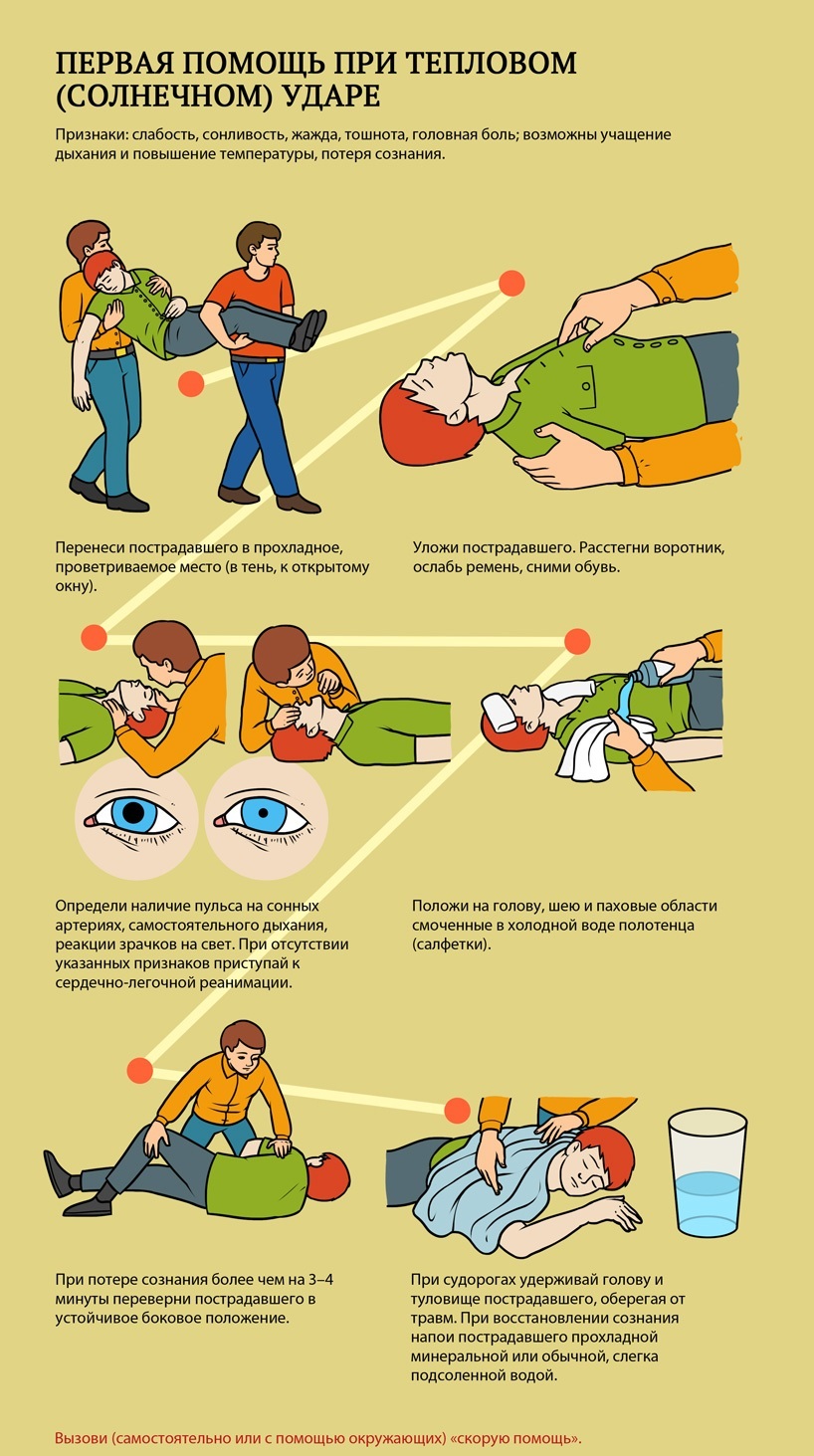 ПЕРВАЯ ПОМОЩЬ ПРИ ТЕПЛОВОМ (СОЛНЕЧНОМ) УДАРЕ

Признаки: слабость, сонливость, жажда, тошнота, головная боль; возможны учащение дыхания и повышение температуры, потеря сознания.

Перенеси пострадавшего в прохладное, проветриваемое место (в тень, к открытому окну).

Уложи пострадавшего. Расстегни воротник, ослабь ремень, сними обувь.

Определи наличие пульса на сонных артериях, самостоятельного дыхания, реакции зрачков на свет. При отсутствии указанных признаков приступай к сердечно-легочной реанимации.

Положи на голову, шею и паховые области смоченные в холодной воде полотенца (салфетки).

При потере сознания более чем на 3–4 минуты переверни пострадавшего в устойчивое боковое положение.

При судорогах удерживай голову и туловище пострадавшего, оберегая от травм. При восстановлении сознания напои пострадавшего прохладной минеральной или обычной, слегка подсоленной водой.

Вызови (самостоятельно или с помощью окружающих) «скорую помощь».