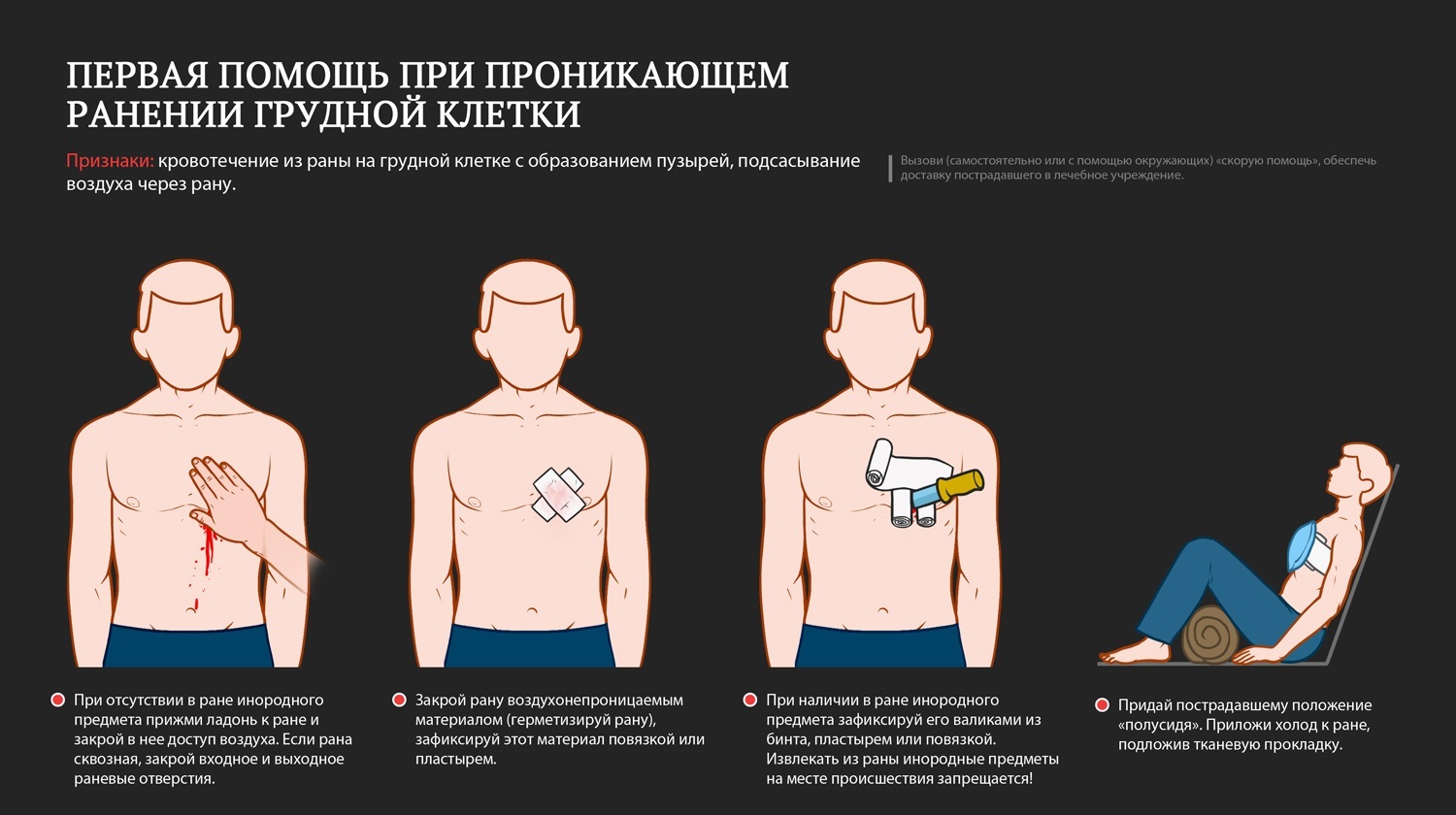 ПЕРВАЯ ПОМОЩЬ ПРИ ПРОНИКАЮЩЕМ РАНЕНИИ ГРУДНОЙ КЛЕТКИ

Признаки: кровотечение из раны на грудной клетке с образованием пузырей, подсасывание воздуха через рану.

Вызови (самостоятельно или с помощью окружающих) «скорую помощь», обеспечь доставку пострадавшего в лечебное учреждение.

При отсутствии в ране инородного предмета прижми ладонь к ране и закрой в нее доступ воздуха. Если рана сквозная, закрой входное и выходное раневые отверстия.

Закрой рану воздухонепроницаемым материалом (герметизируй рану), зафиксируй этот материал повязкой или пластырем.

При наличии в ране инородного предмета зафиксируй его валиками из бинта, пластырем или повязкой. Извлекать из раны инородные предметы на месте происшествия запрещается!

Придай пострадавшему положение «полусидя». Приложи холод к ране, подложив тканевую прокладку.