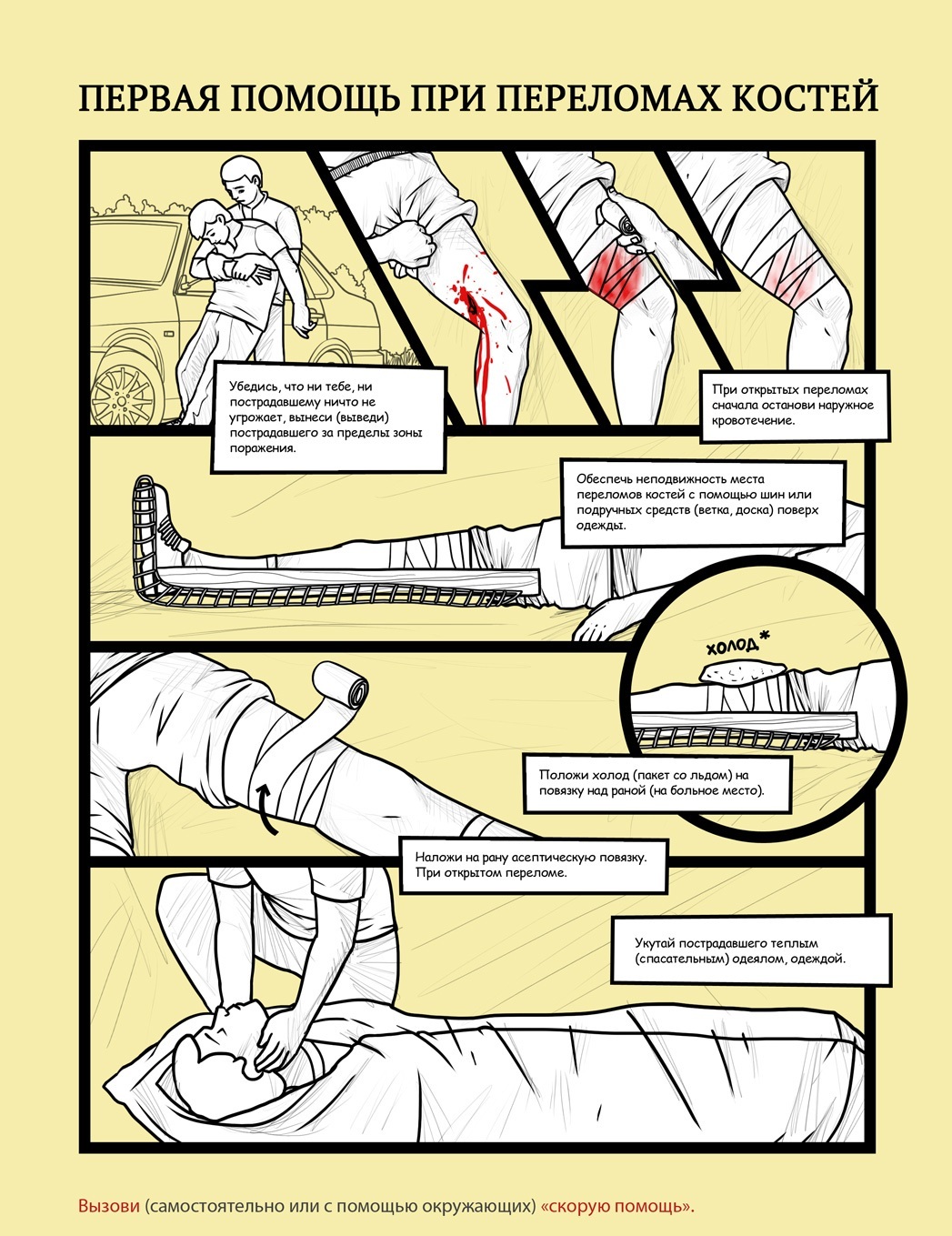 ПЕРВАЯ ПОМОЩЬ ПРИ ПЕРЕЛОМАХ КОСТЕЙ

Убедись, что ни тебе, ни пострадавшему ничто не угрожает, вынеси (выведи) пострадавшего за пределы зоны поражения.

При открытых переломах сначала останови наружное кровотечение.

Обеспечь неподвижность места переломов костей с помощью шин или подручных средств (ветка, доска) поверх одежды.

ХОЛОД*

Положи холод (пакет со льдом) на повязку над раной (на больное место).

Наложи на рану асептическую повязку. При открытом переломе.

Укутай пострадавшего теплым (спасательным) одеялом, одеждой.

Вызови (самостоятельно или с помощью окружающих) «скорую помощь».