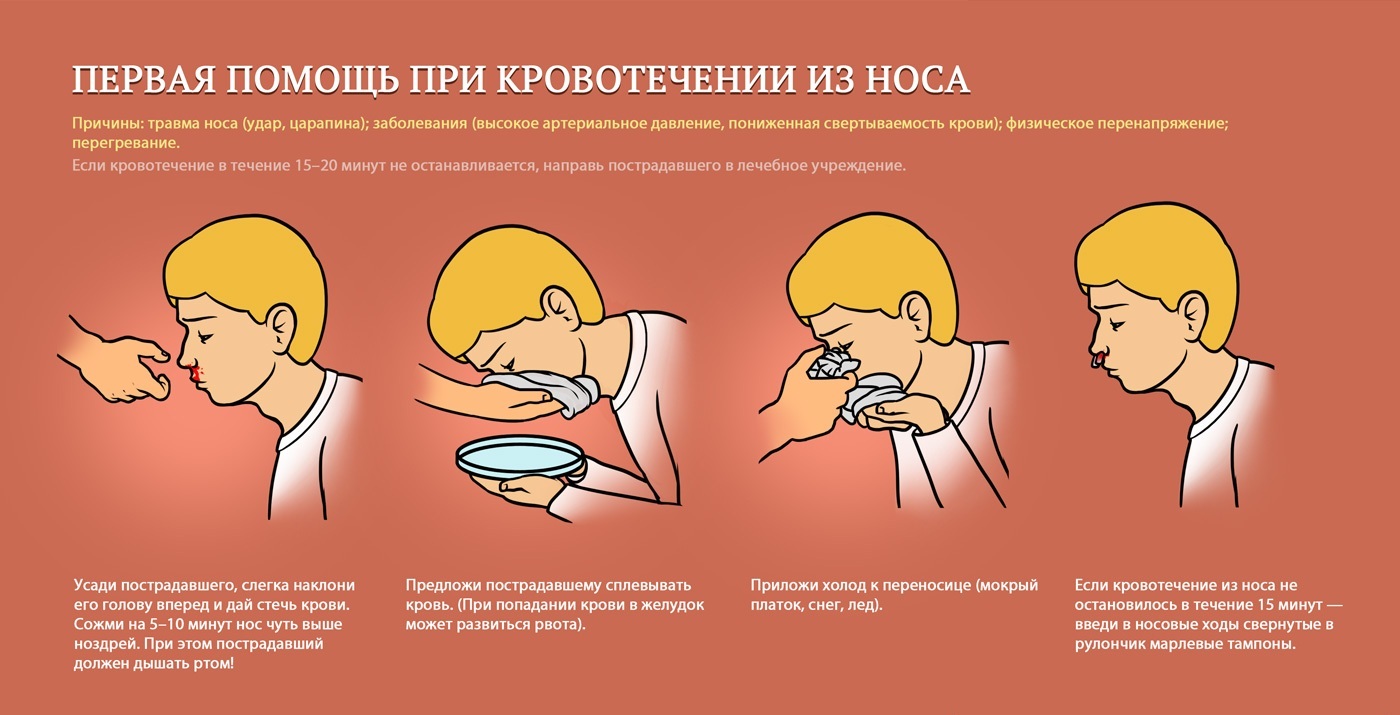 ПЕРВАЯ ПОМОЩЬ ПРИ КРОВОТЕЧЕНИИ ИЗ НОСА

Причины: травма носа (удар, царапина); заболевания (высокое артериальное давление, пониженная свертываемость крови); физическое перенапряжение; перегревание.

Если кровотечение в течение 15–20 минут не останавливается, направь пострадавшего в лечебное учреждение.

Усади пострадавшего, слегка наклони его голову вперед и дай стечь крови. Сожми на 5–10 минут нос чуть выше ноздрей. При этом пострадавший должен дышать ртом!

Предложи пострадавшему сплевывать кровь. (При попадании крови в желудок может развиться рвота).

Приложи холод к переносице (мокрый платок, снег, лед).

Если кровотечение из носа не остановилось в течение 15 минут — введи в носовые ходы свернутые в рулончик марлевые тампоны.